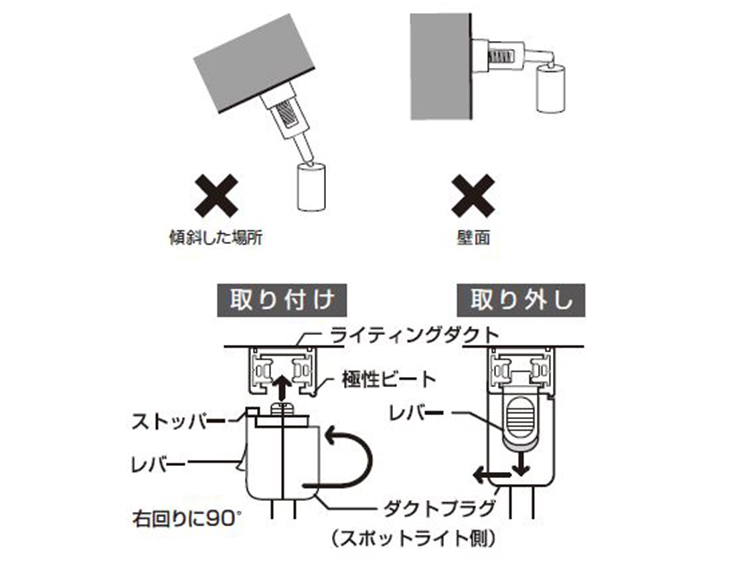 傾斜した場所

壁面

取り付け

取り外し

ライティングダクト

極性ビート

ストッパー

レバー

右回りに90°

ダクトプラグ
(スポットライト側)

レバー